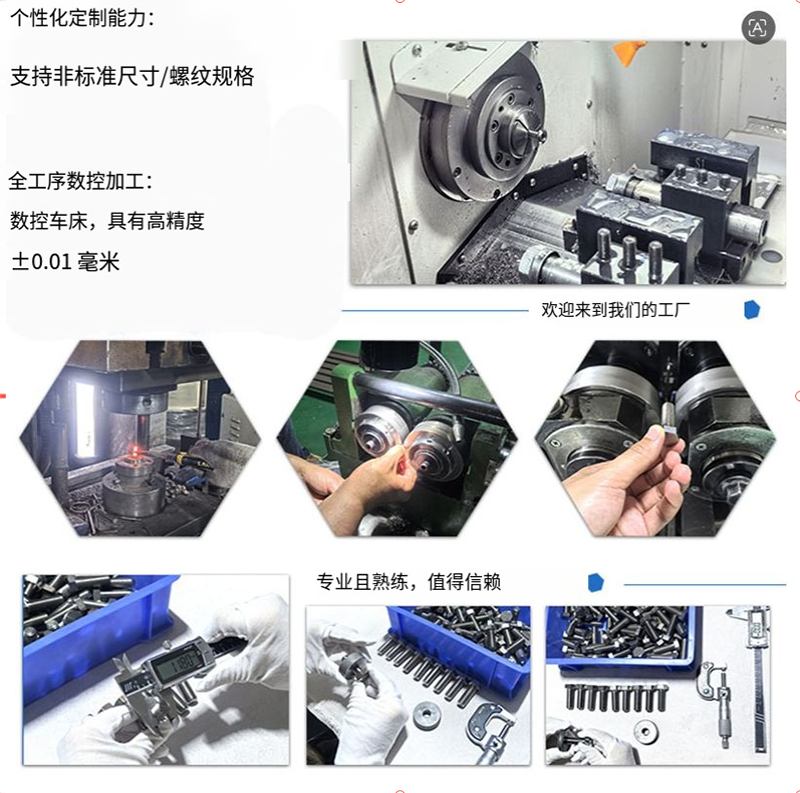 个性化定制能力：

支持非标准尺寸/螺纹规格

全工序数控加工：

数控车床，具有高精度

±0.01 毫米

欢迎来到我们的工厂

专业且熟练，值得信赖